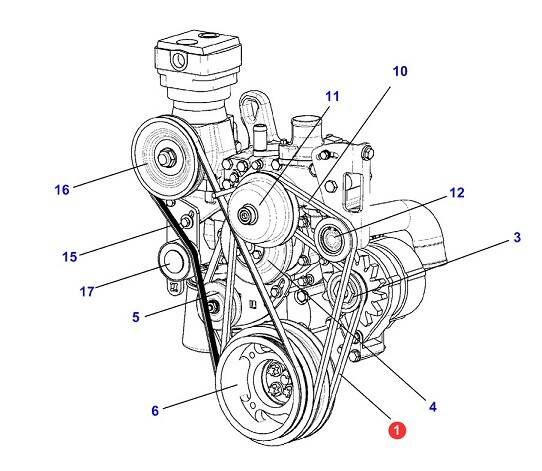 10
11
16
12
3
15
17
5
6
4
1