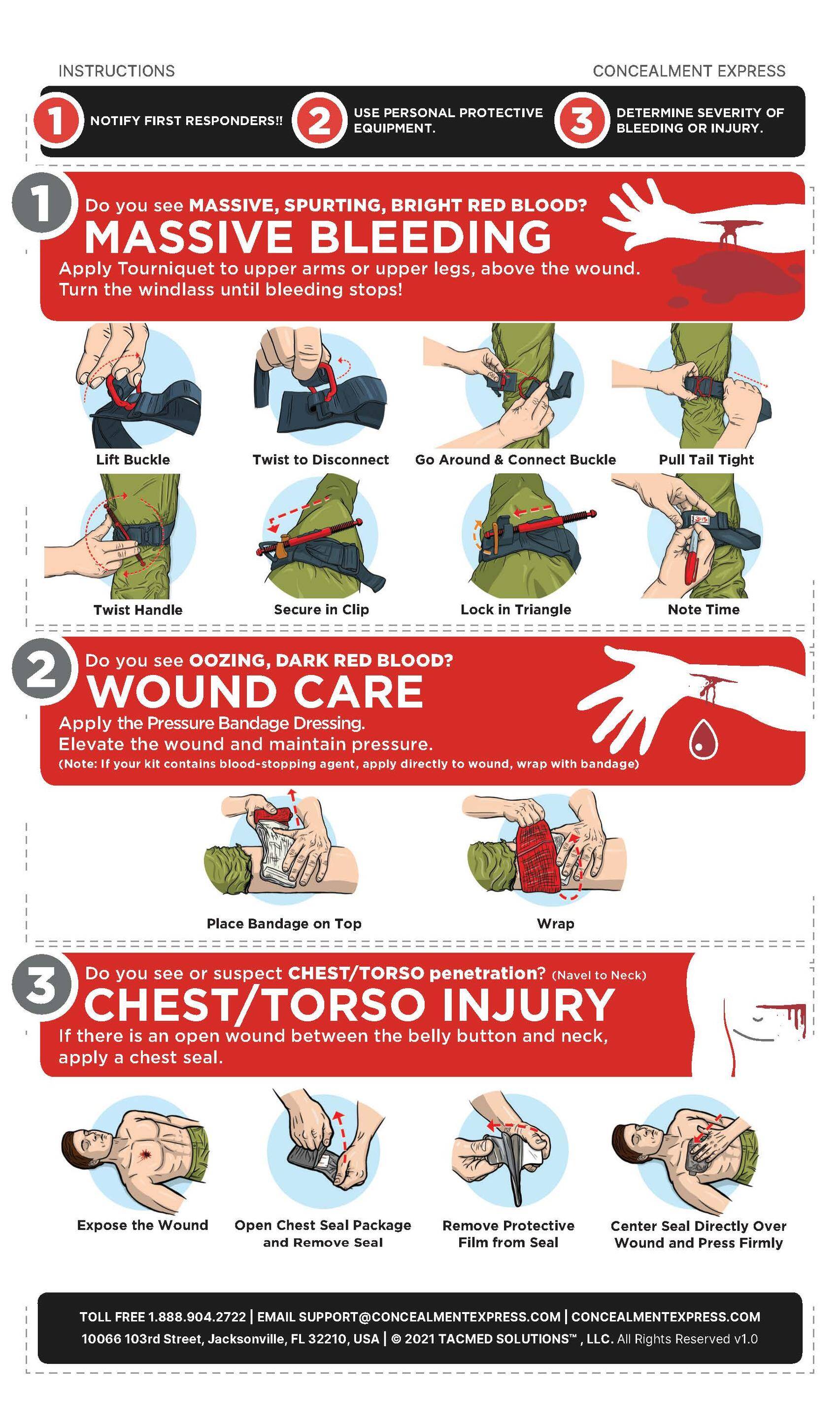 INSTRUCTIONS

CONCEALMENT EXPRESS

1 NOTIFY FIRST RESPONDERS!!

2 USE PERSONAL PROTECTIVE EQUIPMENT.

3 DETERMINE SEVERITY OF BLEEDING OR INJURY.

1

Do you see MASSIVE, SPURTING, BRIGHT RED BLOOD?

MASSIVE BLEEDING

Apply Tourniquet to upper arms or upper legs, above the wound. Turn the windlass until bleeding stops!

Lift Buckle

Twist to Disconnect

Go Around & Connect Buckle

Pull Tail Tight

Twist Handle

Secure in Clip

Lock in Triangle

Note Time

2

Do you see OOZING, DARK RED BLOOD?

WOUND CARE

Apply the Pressure Bandage Dressing.
Elevate the wound and maintain pressure.
(Note: If your kit contains blood-stopping agent, apply directly to wound, wrap with bandage)

Place Bandage on Top

Wrap

3

Do you see or suspect CHEST/TORSO penetration? (Navel to Neck)

CHEST/TORSO INJURY

If there is an open wound between the belly button and neck, apply a chest seal.

Expose the Wound

Open Chest Seal Package and Remove Seal

Remove Protective Film from Seal

Center Seal Directly Over Wound and Press Firmly

TOLL FREE 1.888.904.2722 | EMAIL SUPPORT@CONCEALMENTEXPRESS.COM | CONCEALMENTEXPRESS.COM
10066 103rd Street, Jacksonville, FL 32210, USA | © 2021 TACMED SOLUTIONS™, LLC. All Rights Reserved v1.0