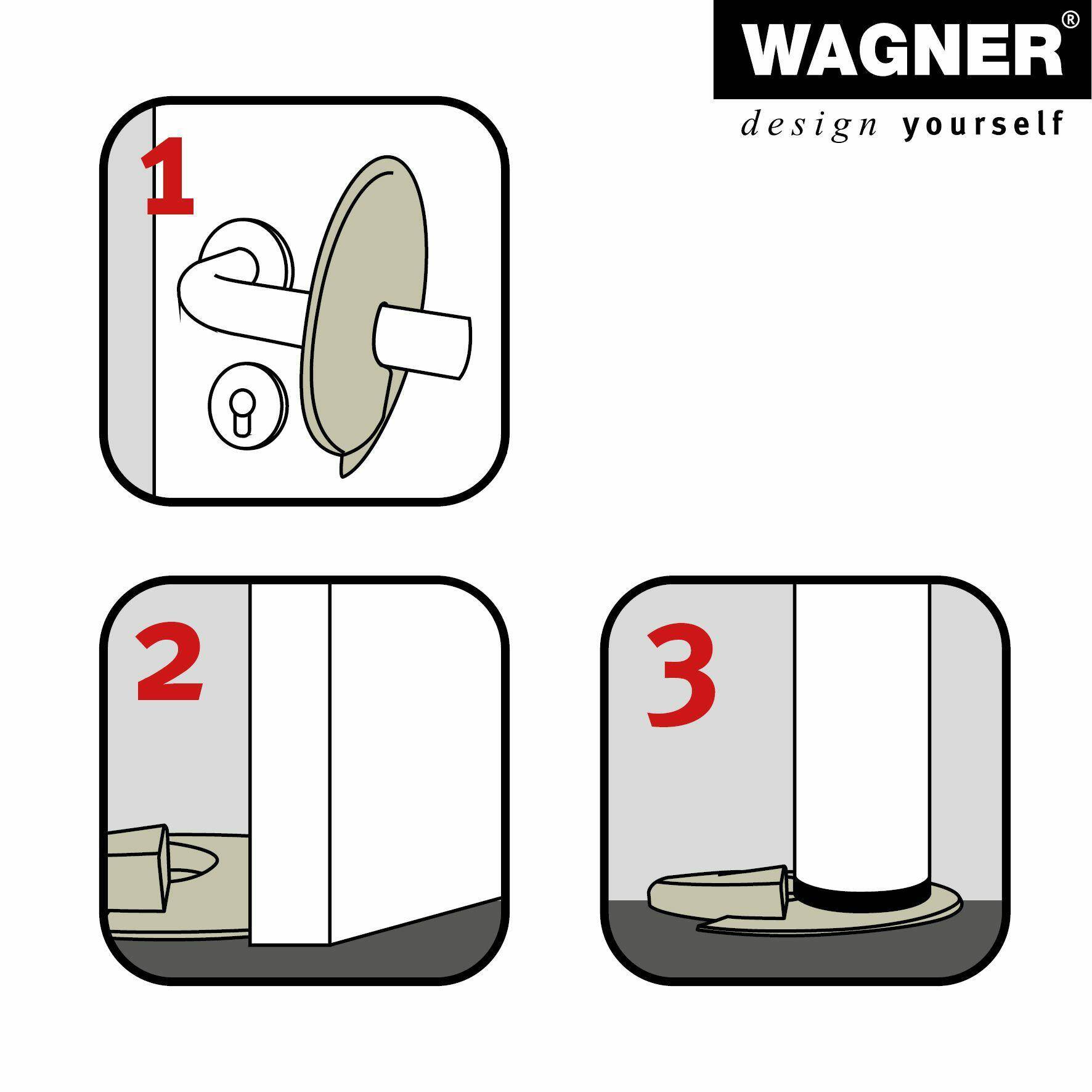 WAGNER®
design yourself

1

2

3