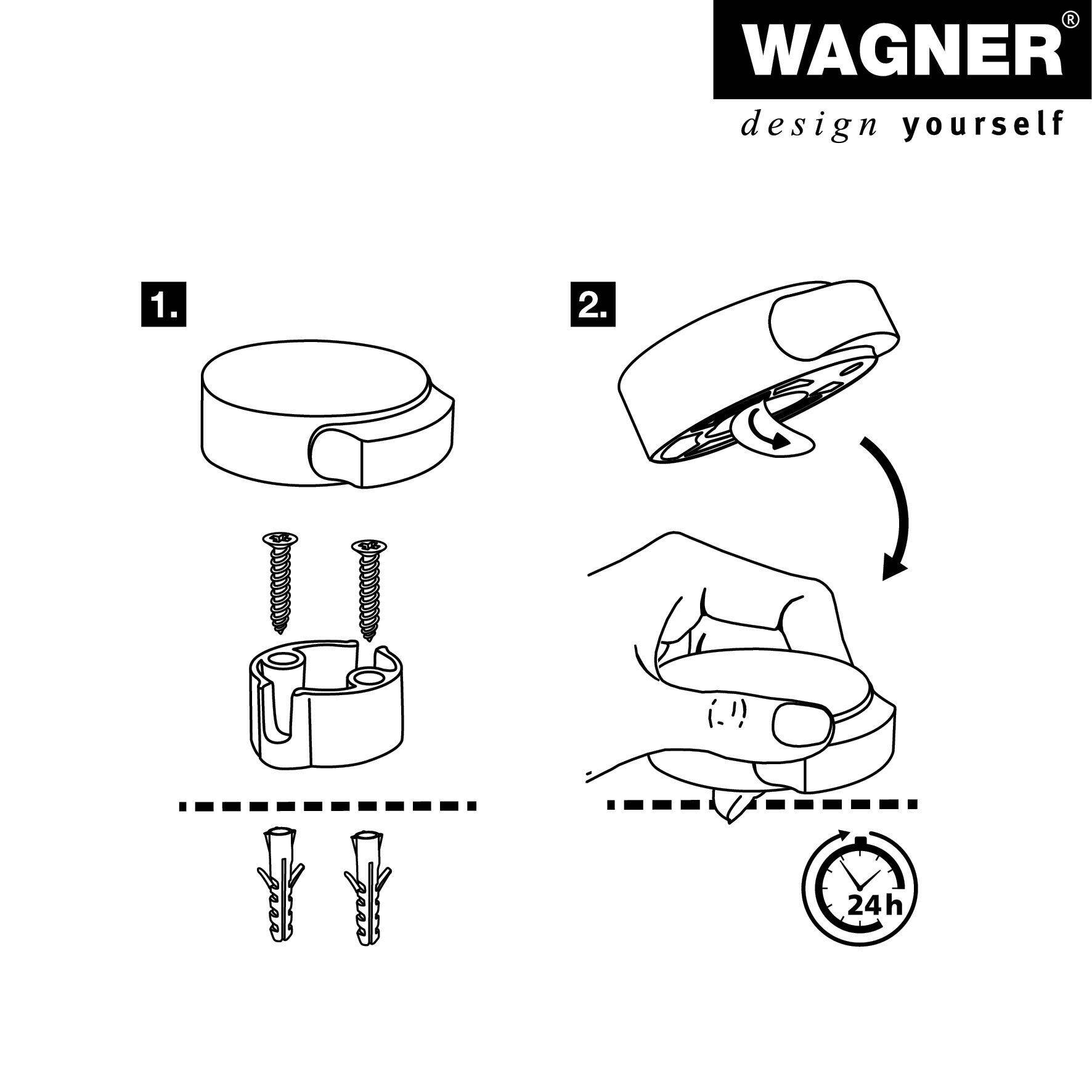 WAGNER®

design yourself

1.

2.

24h