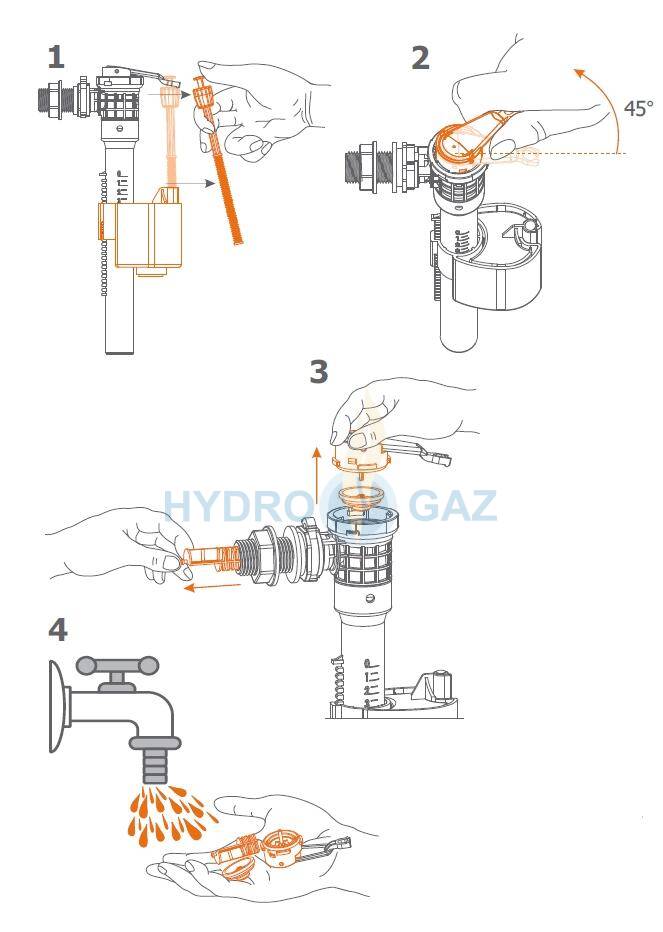 1

2

45°

3

HYDRO GAZ

4