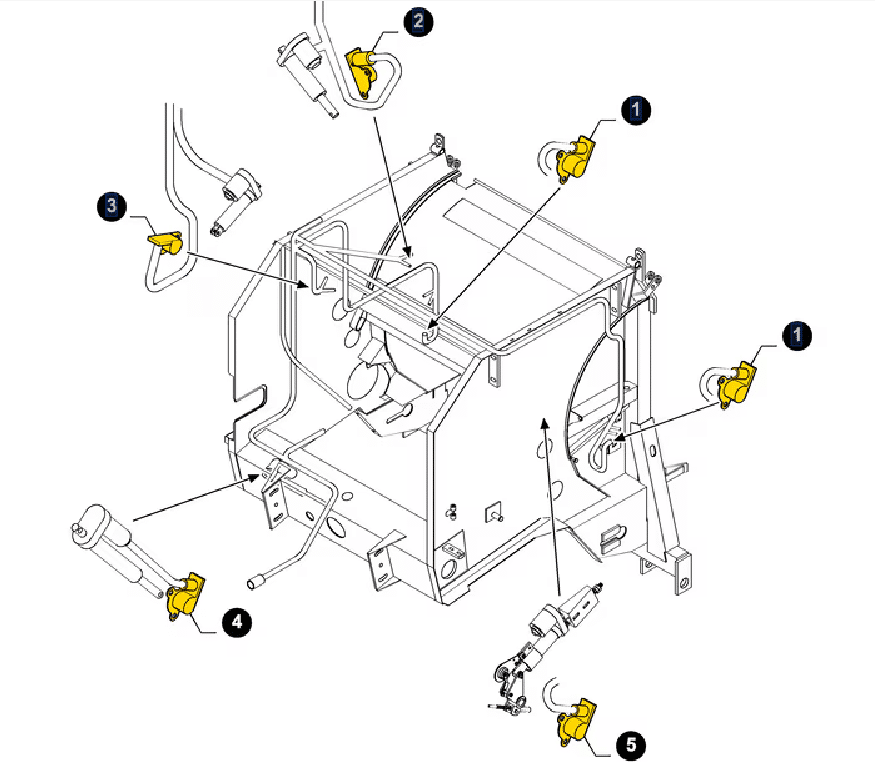 2
1
3
1
4
5