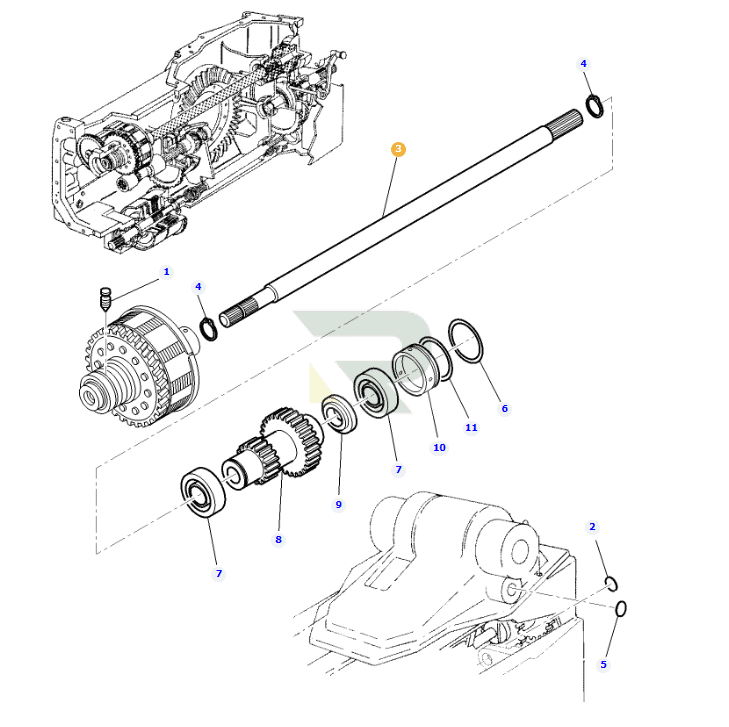 4
3
1
4
6
11
10
7
9
8
7
2
5