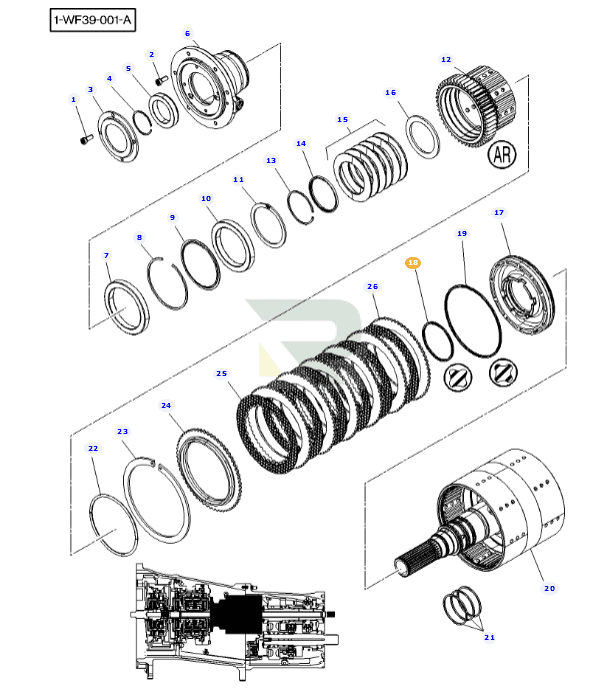 1-WF39-001-A

6
2
5
4
3
1
12
16
15
14
13
11
10
9
8
7
AR
17
19
18
26
25
24
23
22
20
21