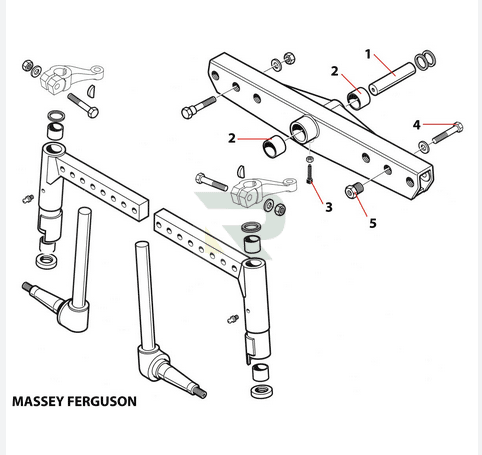 1
2
4
2
3
5
MASSEY FERGUSON