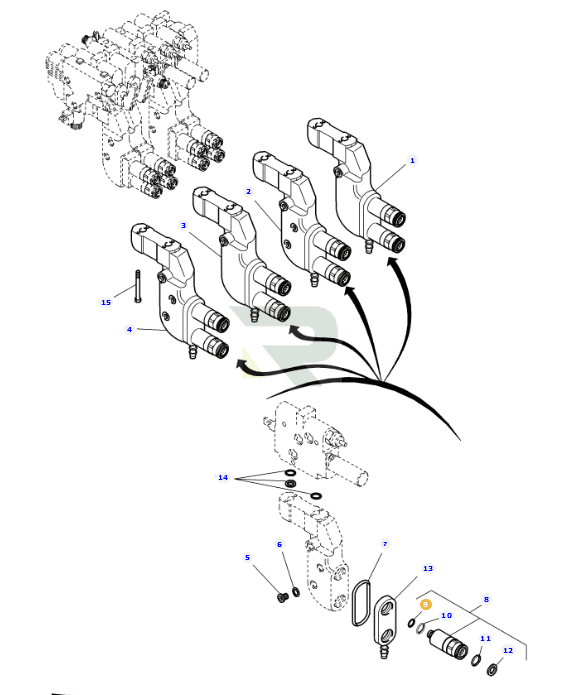 1
2
3
15
4
14
5
6
7
13
9
10
8
11
12