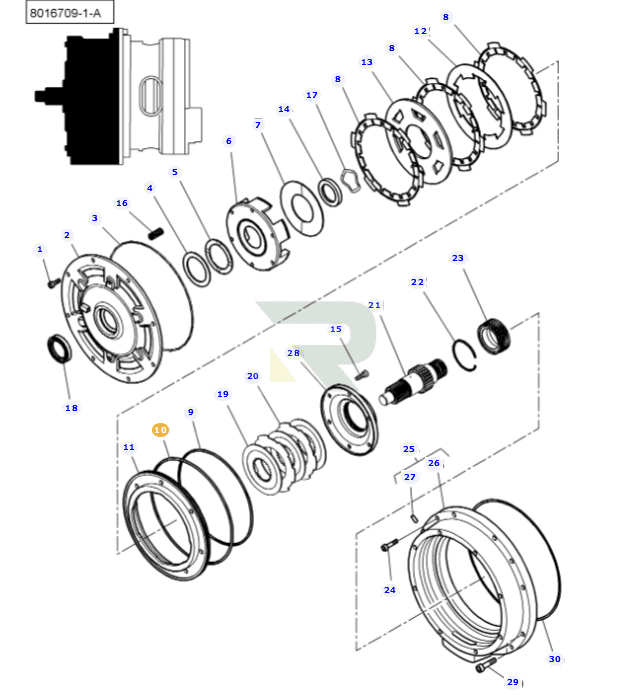 8016709-1-A

8
12
8
13
8
17
14
7
6
5
4
16
3
2
1
18
23
22
21
15
28
20
19
9
10
11
25
26
27
24
30
29